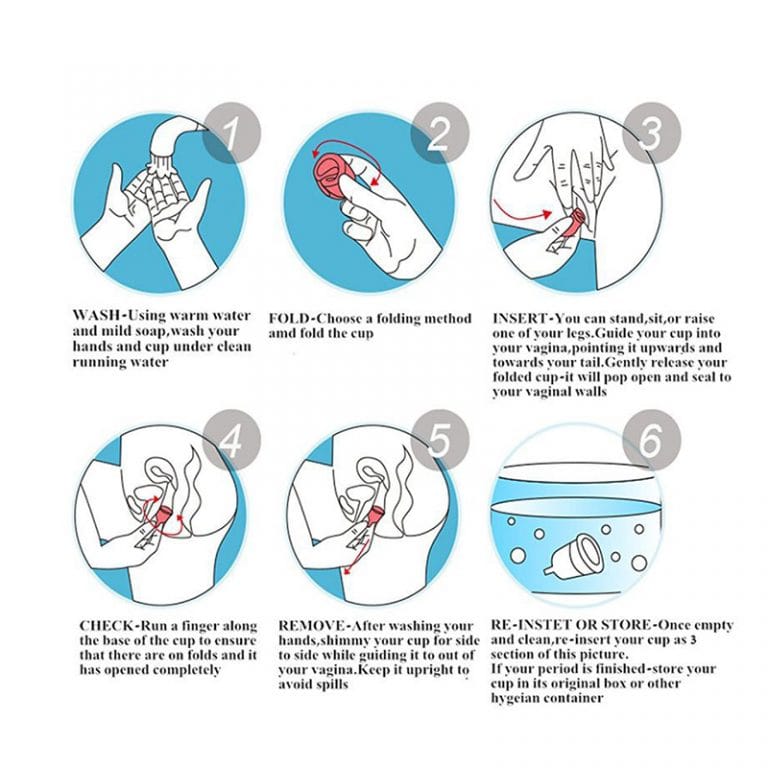 1

WASH-Using warm water and mild soap,wash your hands and cup under clean running water

2

FOLD-Choose a folding method amd fold the cup

3

INSERT-You can stand,sit,or raise one of your legs.Guide your cup into your vagina,pointing it upwards and towards your tail.Gently release your folded cup-it will pop open and seal to your vaginal walls

4

CHECK-Run a finger along the base of the cup to ensure that there are on folds and it has opened completely

5

REMOVE-After washing your hands,shimmy your cup for side to side while guiding it to out of your vagina.Keep it upright to avoid spills

6

RE-INSTET OR STORE-Once empty and clean,re-insert your cup as 3 section of this picture.
If your period is finished-store your cup in its original box or other hygeian container